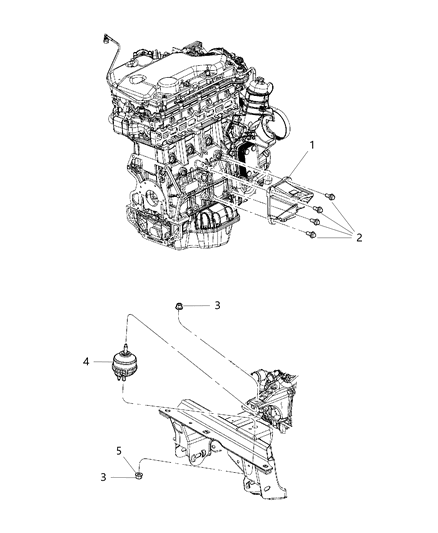 1
2
3
4
5
3