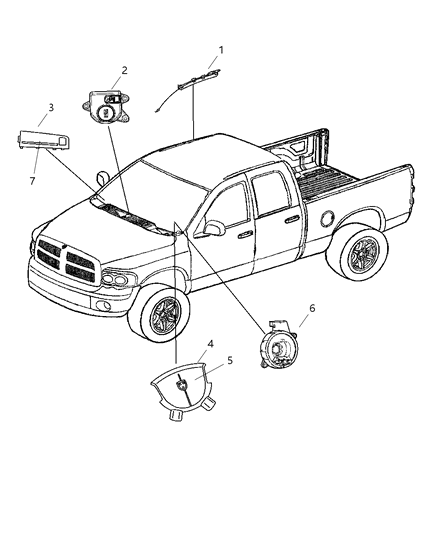 1
2
3
7
6
4
5