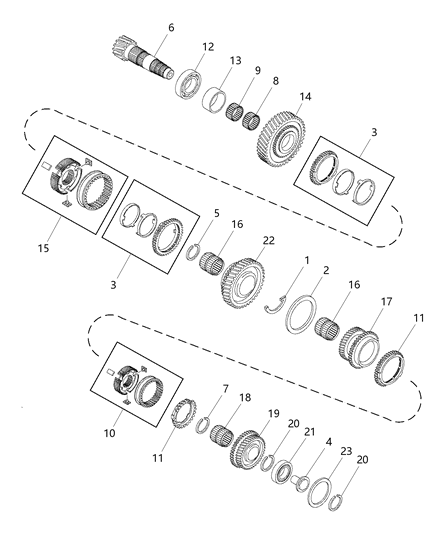 6
12
13
9
8
14
3
15
3
5
16
22
1
2
16
17
11
10
11
7
18
19
20
21
4
23
20