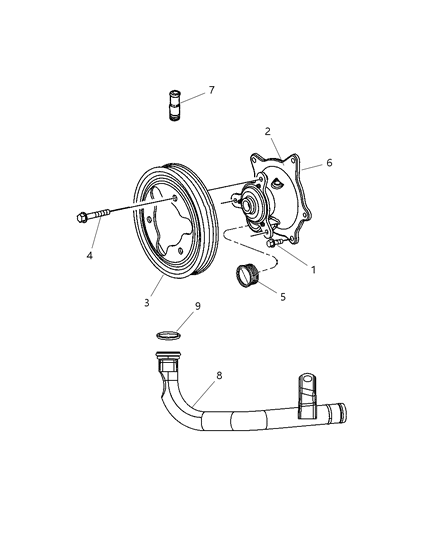 7
2
6
4
1
5
3
9
8