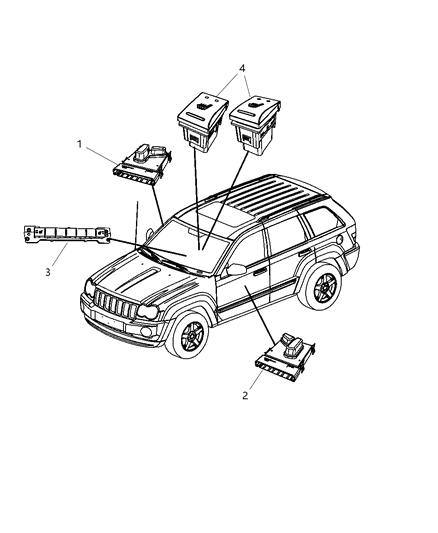 4
1
3
2