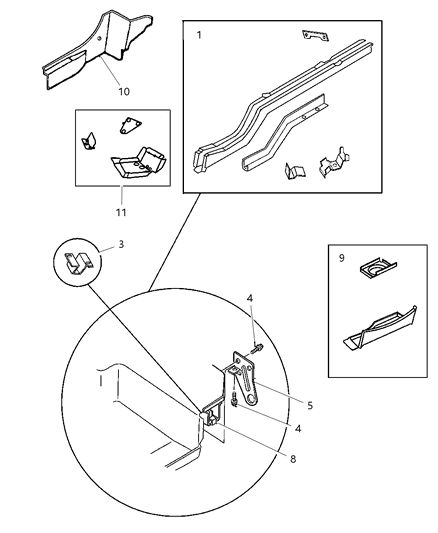 10
1
11
3
9
4
5
4
8