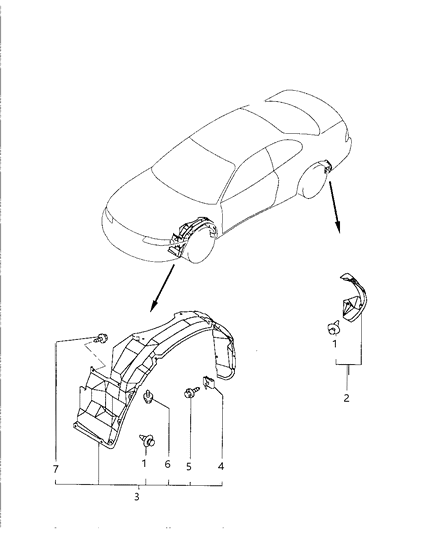 1
2
7
1
6
5
4
3