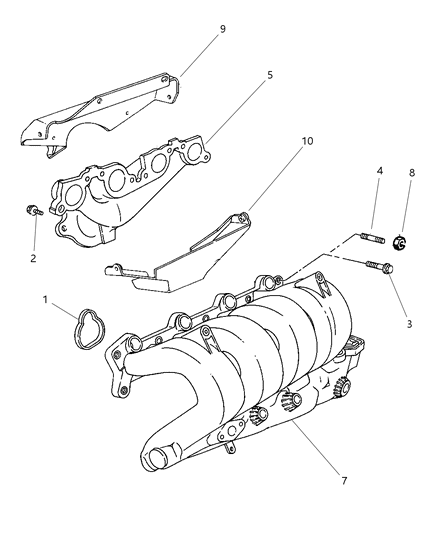 9
5
10
4
8
2
1
3
7