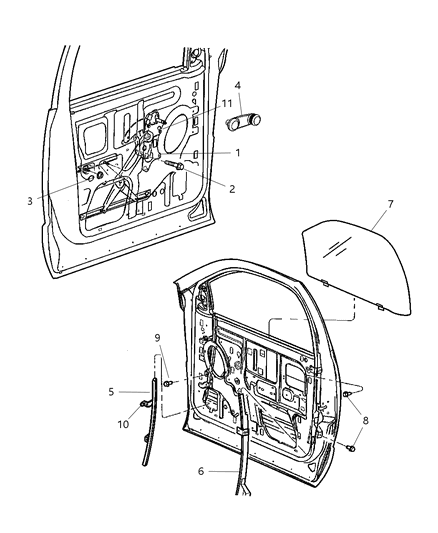 4
11
1
2
3
7
9
5
10
8
6