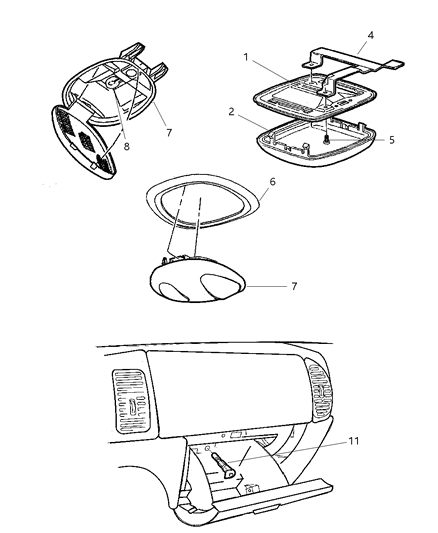 4
1
2
5
7
8
6
7
11