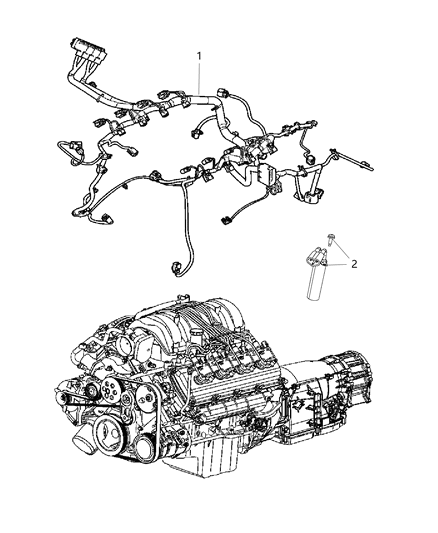 1

2