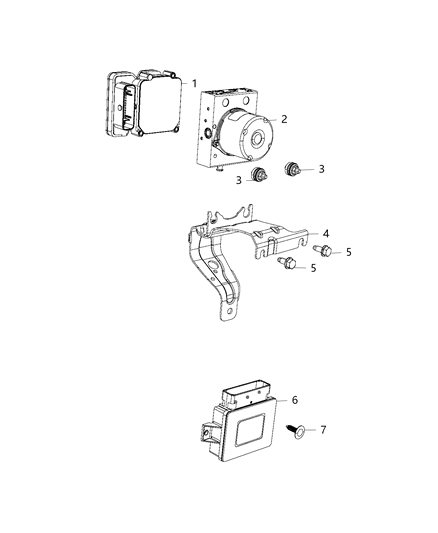 1
2
3
3
4
5
5
6
7