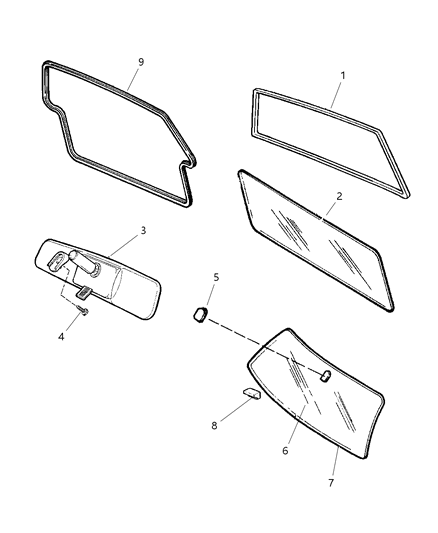 9
1
2
3
5
4
8
6
7