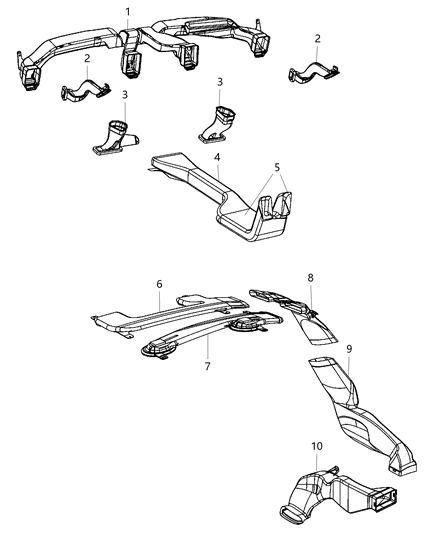 1
2
2
3
3
4
5
6
8
7
9
10