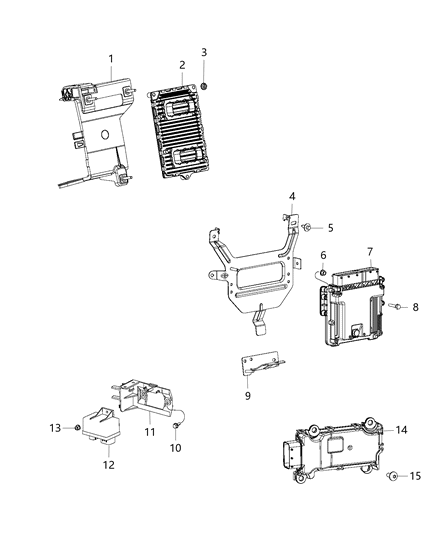 1
2
3
4
5
6
7
8
9
13
11
10
12
14
15