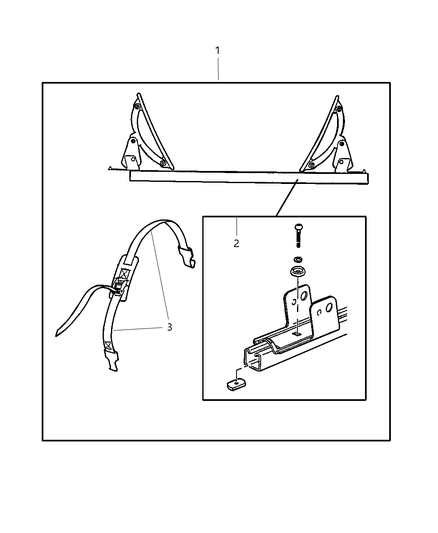 1
2
3