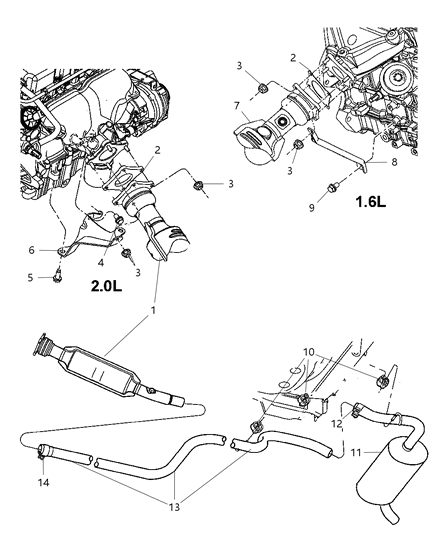 3
2
7
3
8
9
1.6L
2
3
6
4
3
5
2.0L
1
10
12
11
14
13