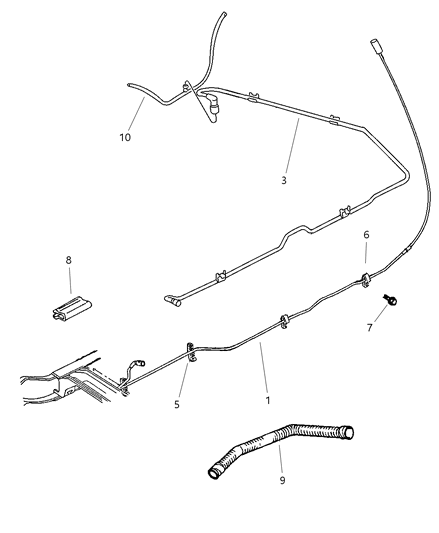 10

3

6

8

7

5

1

9