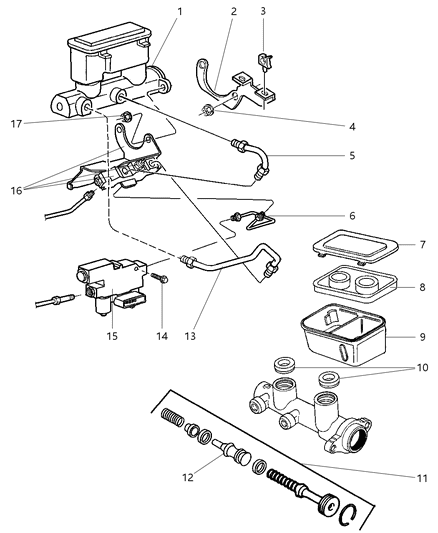 1
2
3
17
4
5
16
6
7
8
15
14
13
9
10
12
11