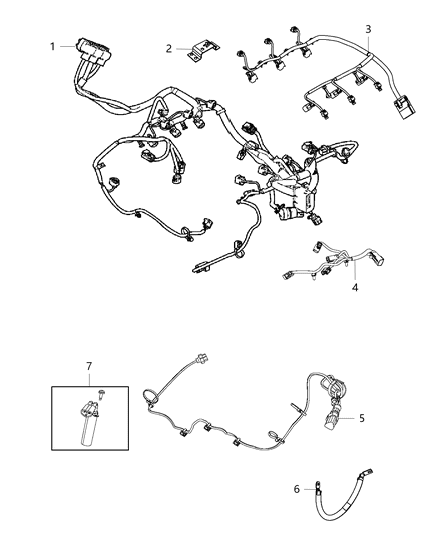 1
2
3
4
7
5
6