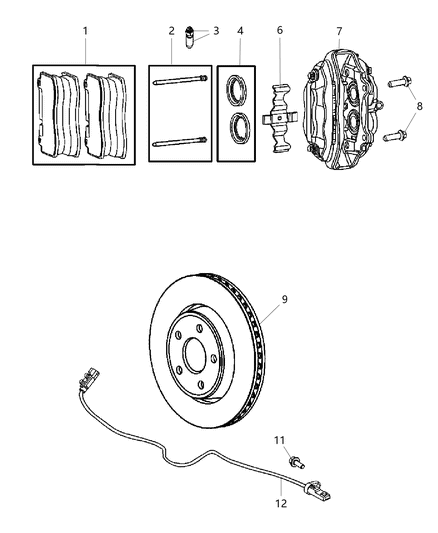 1
2
3
4
6
7
8
9
11
12