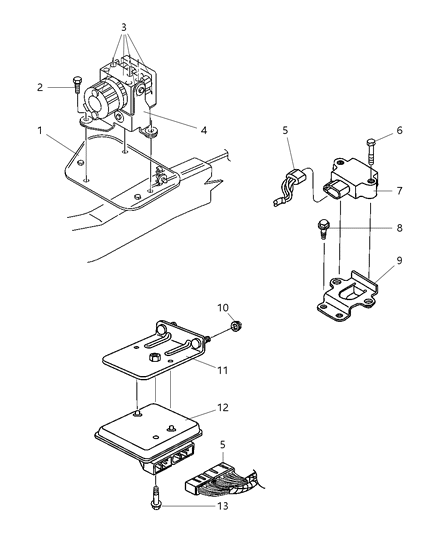 3
2
4
1
5
6
7
8
9
10
11
12
5
13