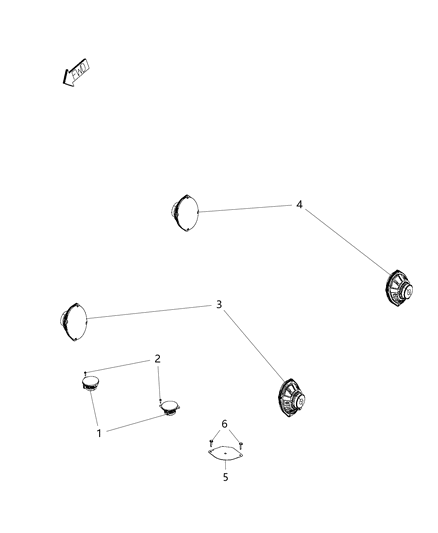 FWD

4

3

2

1

6

5