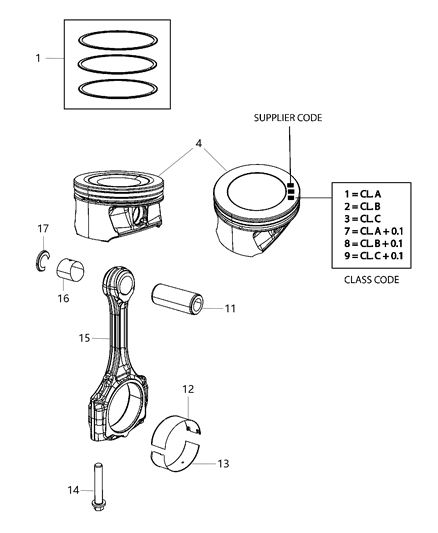 1

SUPPLIER CODE

4

1 = CL. A
2 = CL. B
3 = CL. C
7 = CL. A + 0.1
8 = CL. B + 0.1
9 = CL. C + 0.1

CLASS CODE

17

16

11

15

12

13

14