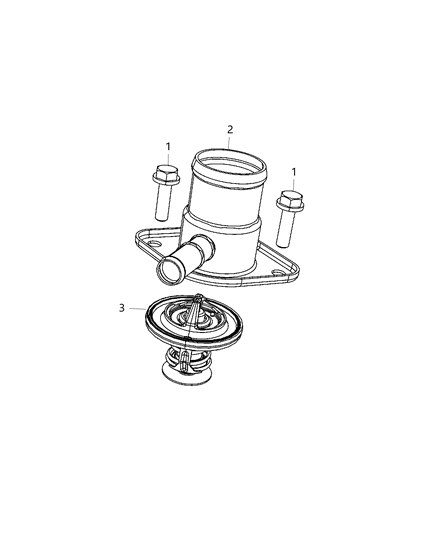 2
1
1
3