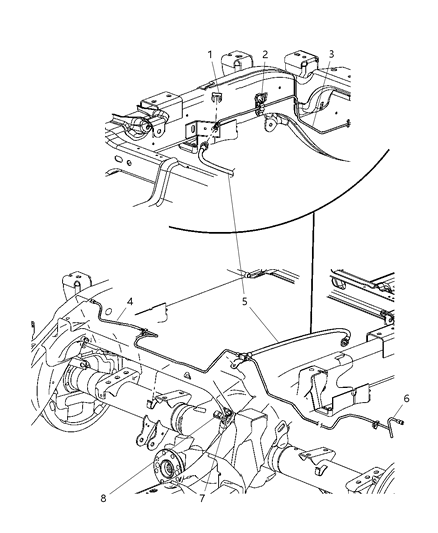 1
2
3
4
5
6
8
7