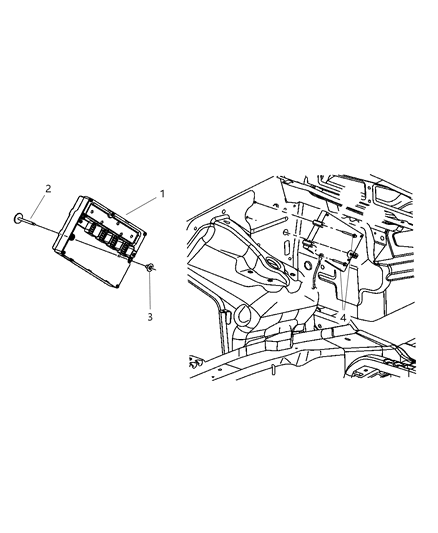 2
1
3
4