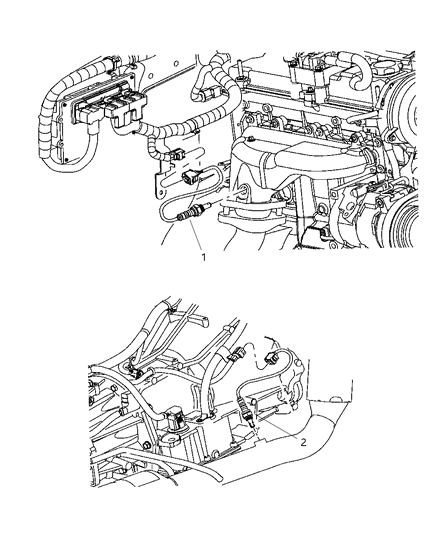 1

2