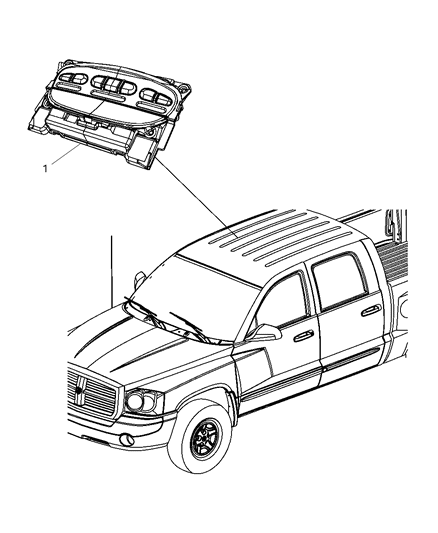 1