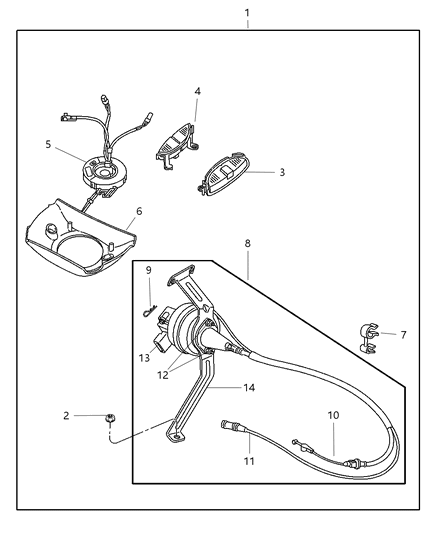 1
4
5
3
6
8
9
7
13
12
14
2
10
11