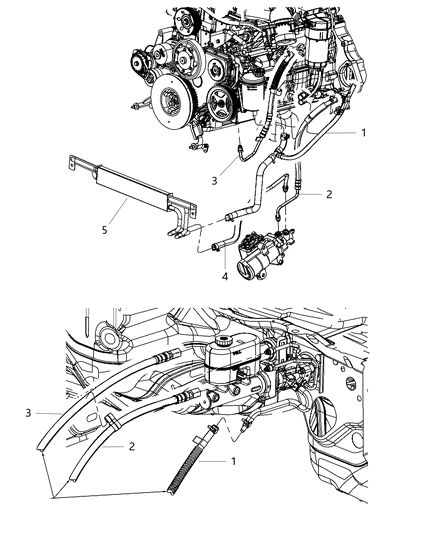 1
3
2
5
4
3
2
1