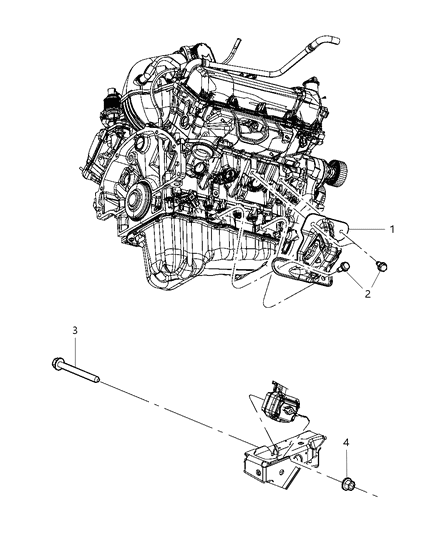 1
2
3
4