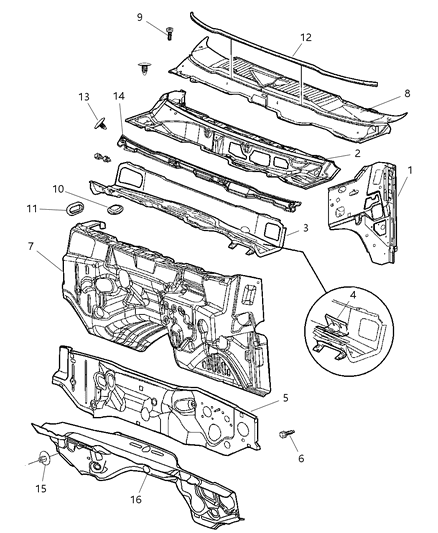 9
12
13
14
8
2
1
10
11
3
7
4
5
6
15
16