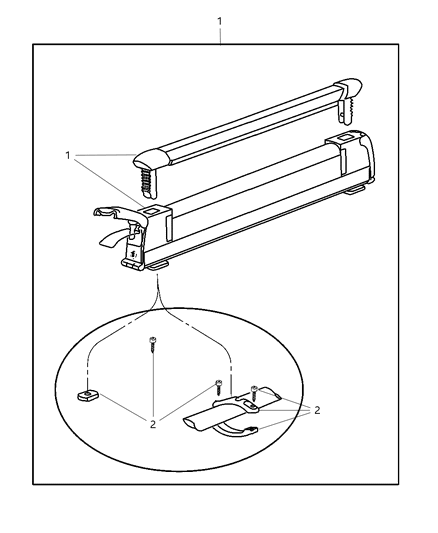 1
1
2
2