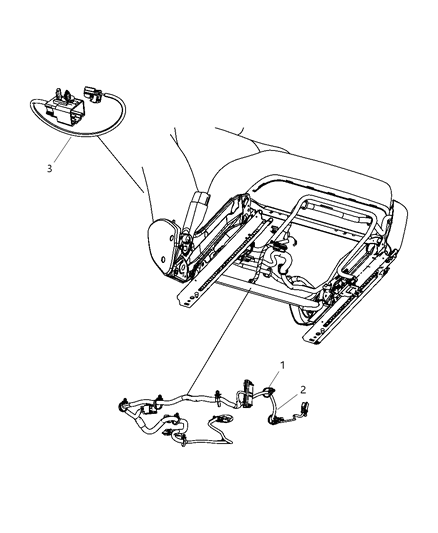 3

1

2