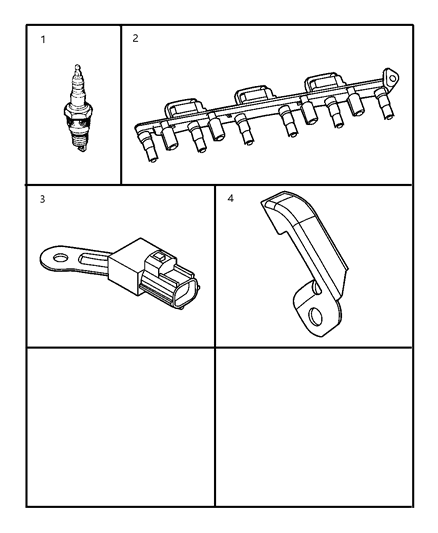 1

2

3

4