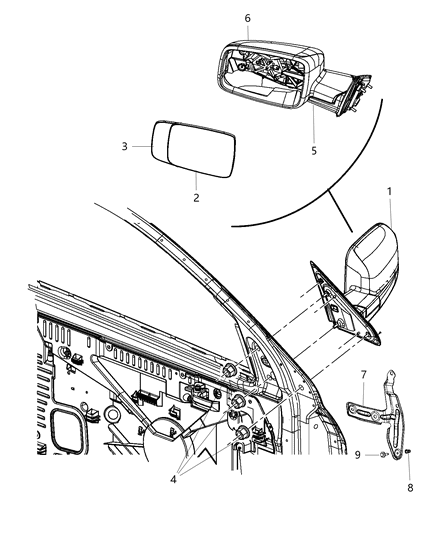 6
3
5
2
1
7
9
4
8