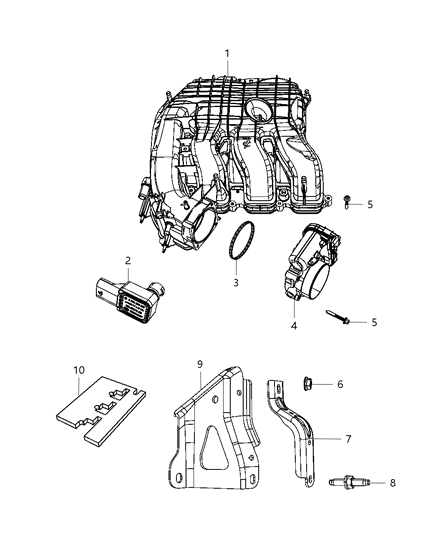 1
5
2
3
4
5
10
9
6
7
8