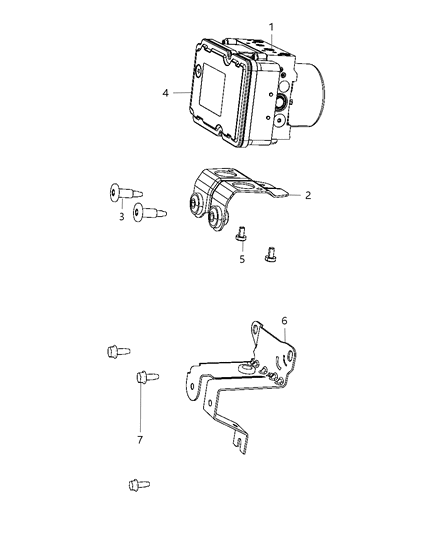 1
4
2
3
5
6
7