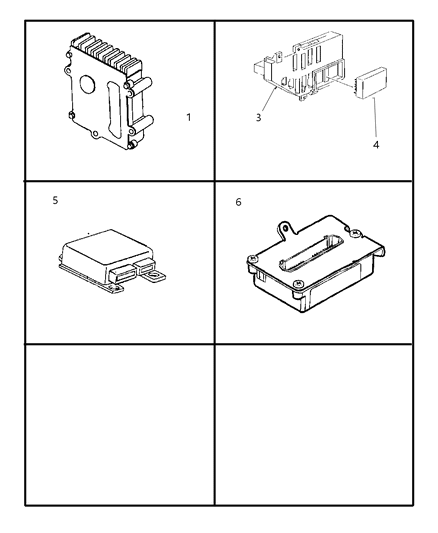 1

3

4

5

6