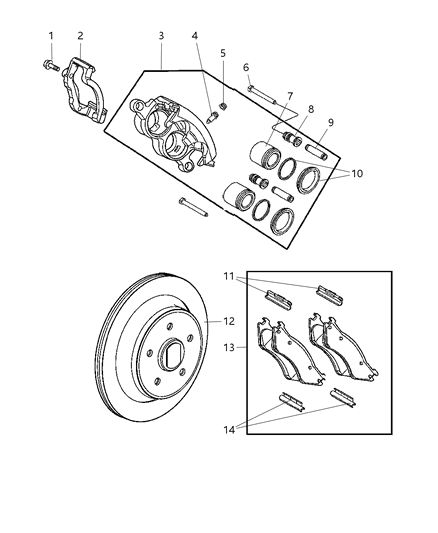 1
2
3
4
5
6
7
8
9
10
11
12
13
14