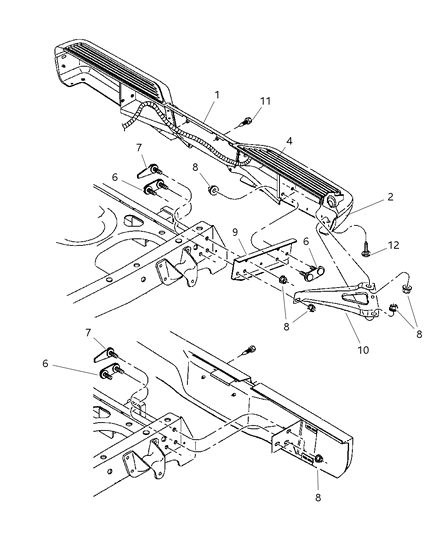 1
11
4
7
8
6
2
9
6
12
8
8
8
10
7
6
8