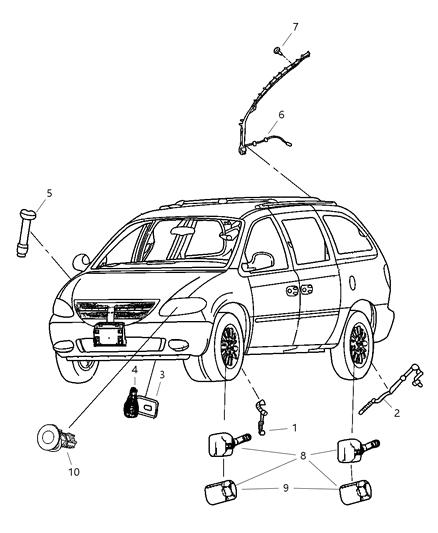 7
6
5
4
3
2
1
8
9
10