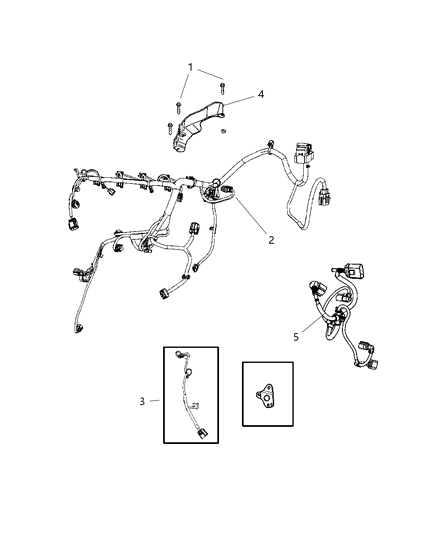 1
4
2
5
3