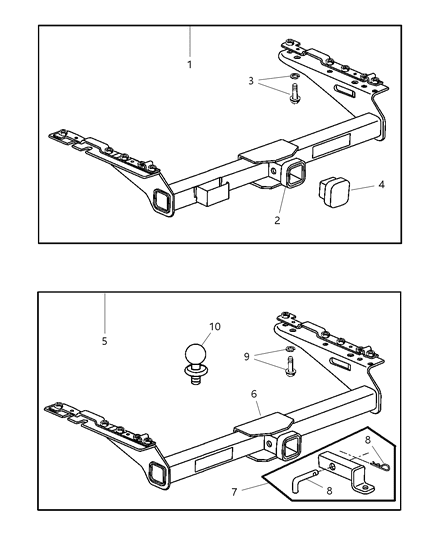 1
3
4
2

5
10
9
6
8
7
8