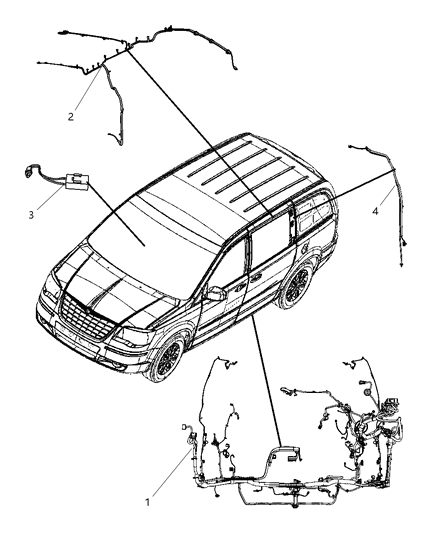 2

3

4

1