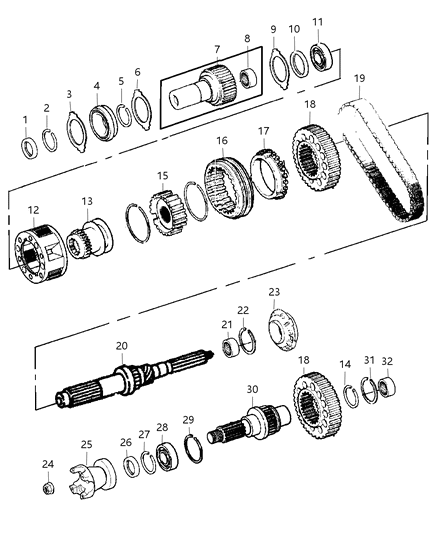 1 2 3 4 5 6 7 8 9 10 11 19 18 17 16 15 12 13 23 22 21 20 18 14 31 32 30 29 28 27 26 25 24