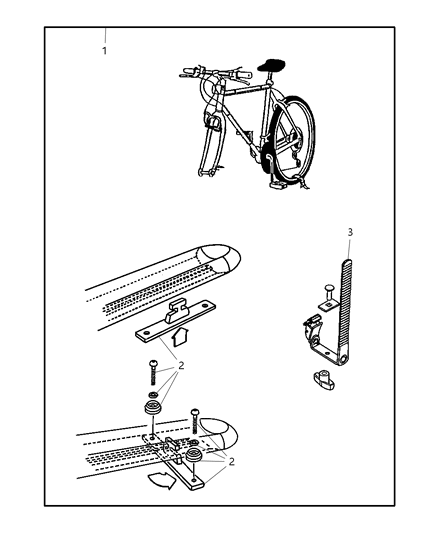 1

3

2

2