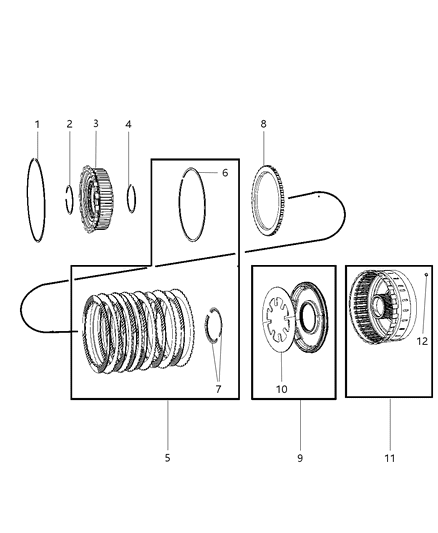 1 2 3 4 8 6 12 7 10 5 9 11