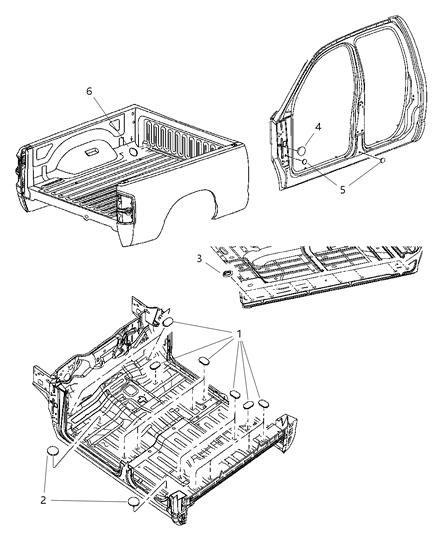 6
4
5
3
1
2